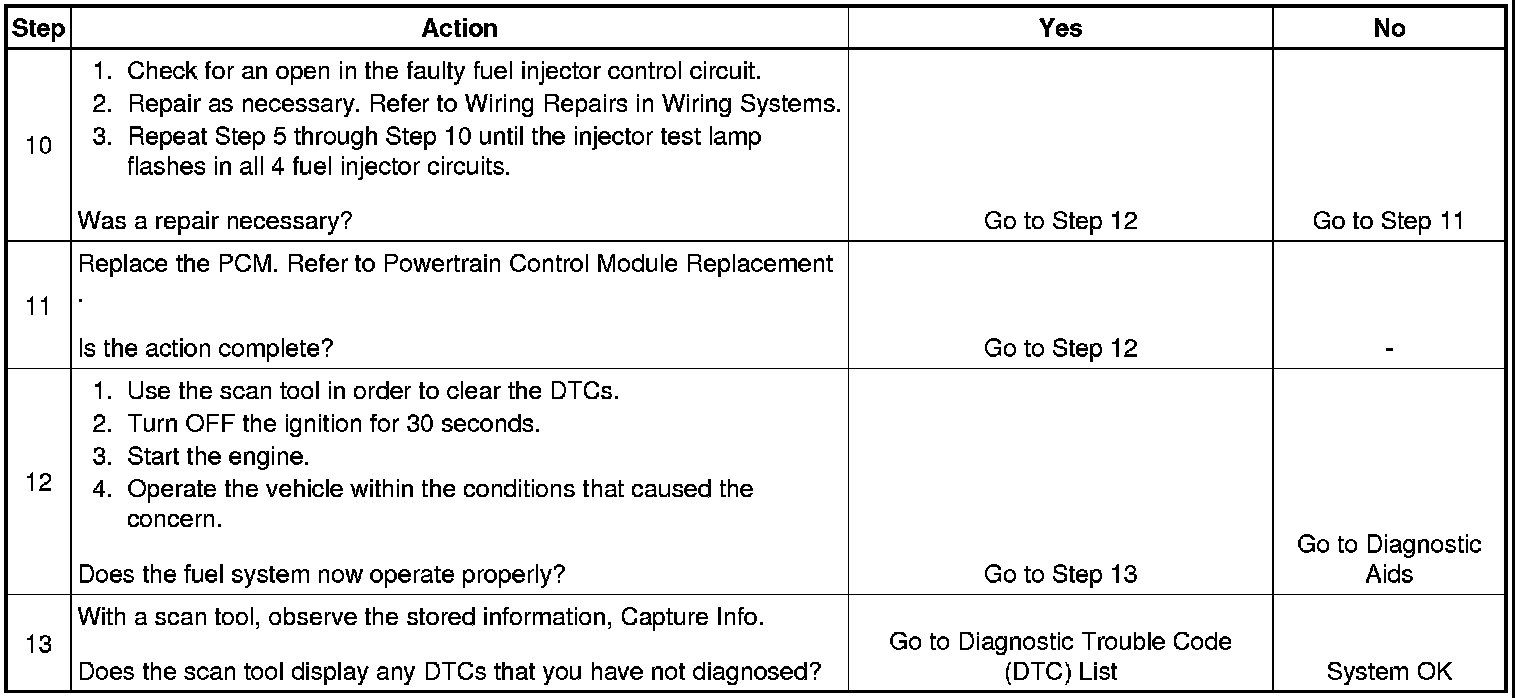 | Step | Action | Yes | No |
|---|---|---|---|
| 10 | 1. Check for an open in the faulty fuel injector control circuit. 2. Repair as necessary. Refer to Wiring Repairs in Wiring Systems. 3. Repeat Step 5 through Step 10 until the injector test lamp flashes in all 4 fuel injector circuits. Was a repair necessary? | Go to Step 12 | Go to Step 11 |
| 11 | Replace the PCM. Refer to Powertrain Control Module Replacement . Is the action complete? | Go to Step 12 | - |
| 12 | 1. Use the scan tool in order to clear the DTCs. 2. Turn OFF the ignition for 30 seconds. 3. Start the engine. 4. Operate the vehicle within the conditions that caused the concern. Does the fuel system now operate properly? | Go to Step 13 | Go to Diagnostic Aids |
| 13 | With a scan tool, observe the stored information, Capture Info. Does the scan tool display any DTCs that you have not diagnosed? | Go to Diagnostic Trouble Code (DTC) List | System OK |