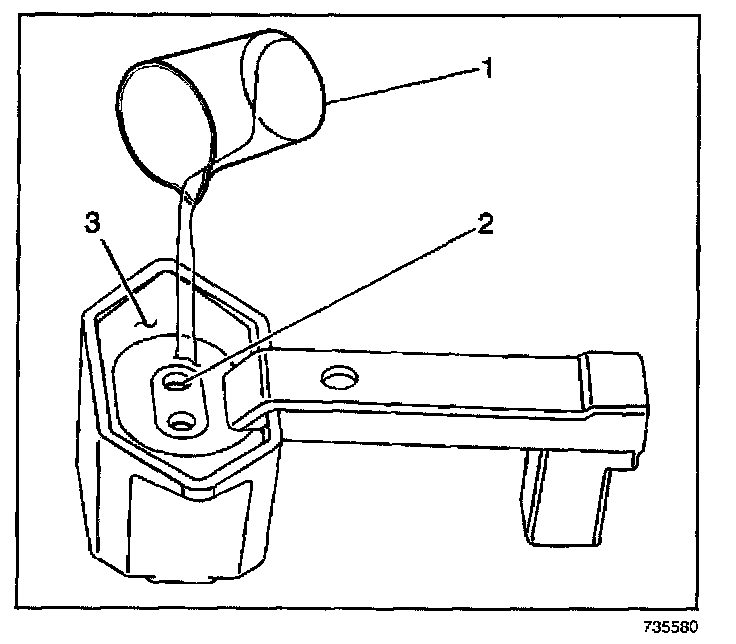 1
3
2
735580