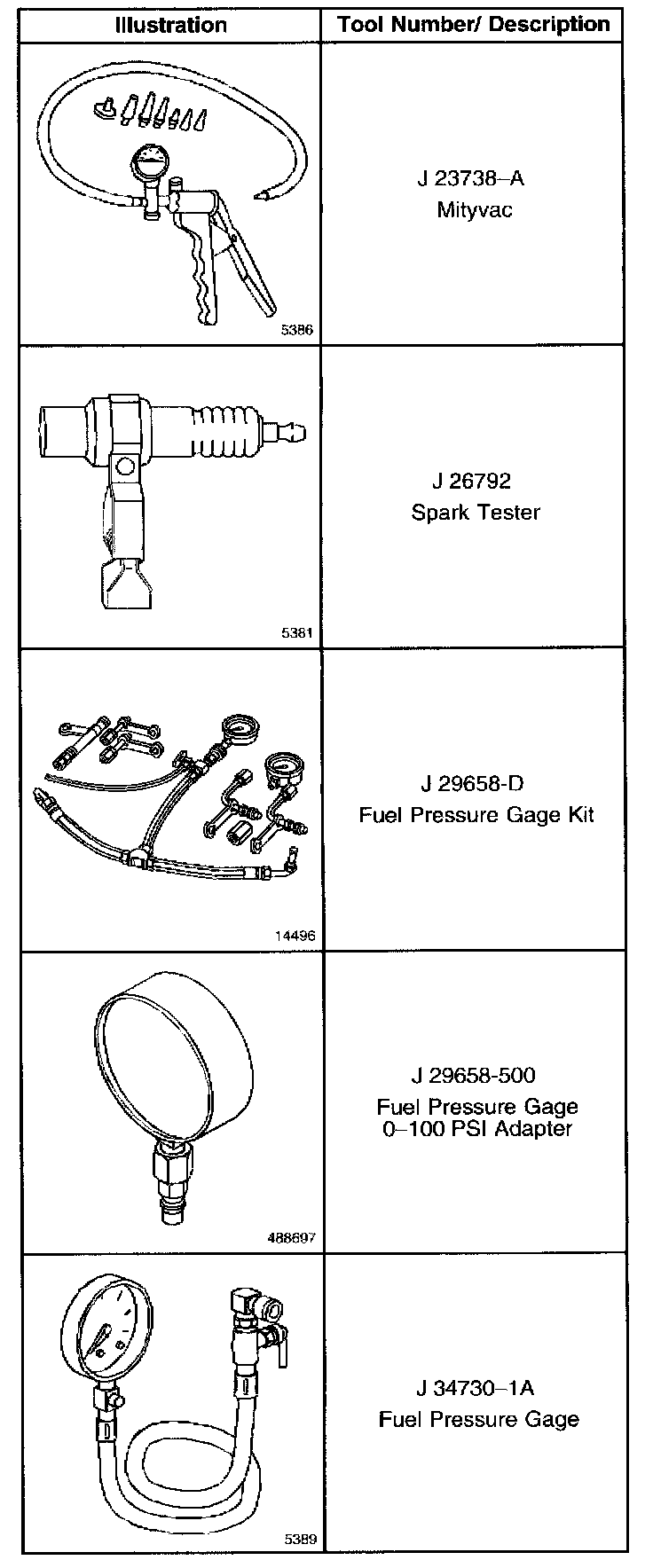 | Illustration | Tool Number/ Description |
|---|---|
| 5386 | J 23738–A Mityvac |
| 5381 | J 26792 Spark Tester |
| 14496 | J 29658-D Fuel Pressure Gage Kit |
| 488697 | J 29658-500 Fuel Pressure Gage 0–100 PSI Adapter |
| 5389 | J 34730–1A Fuel Pressure Gage |