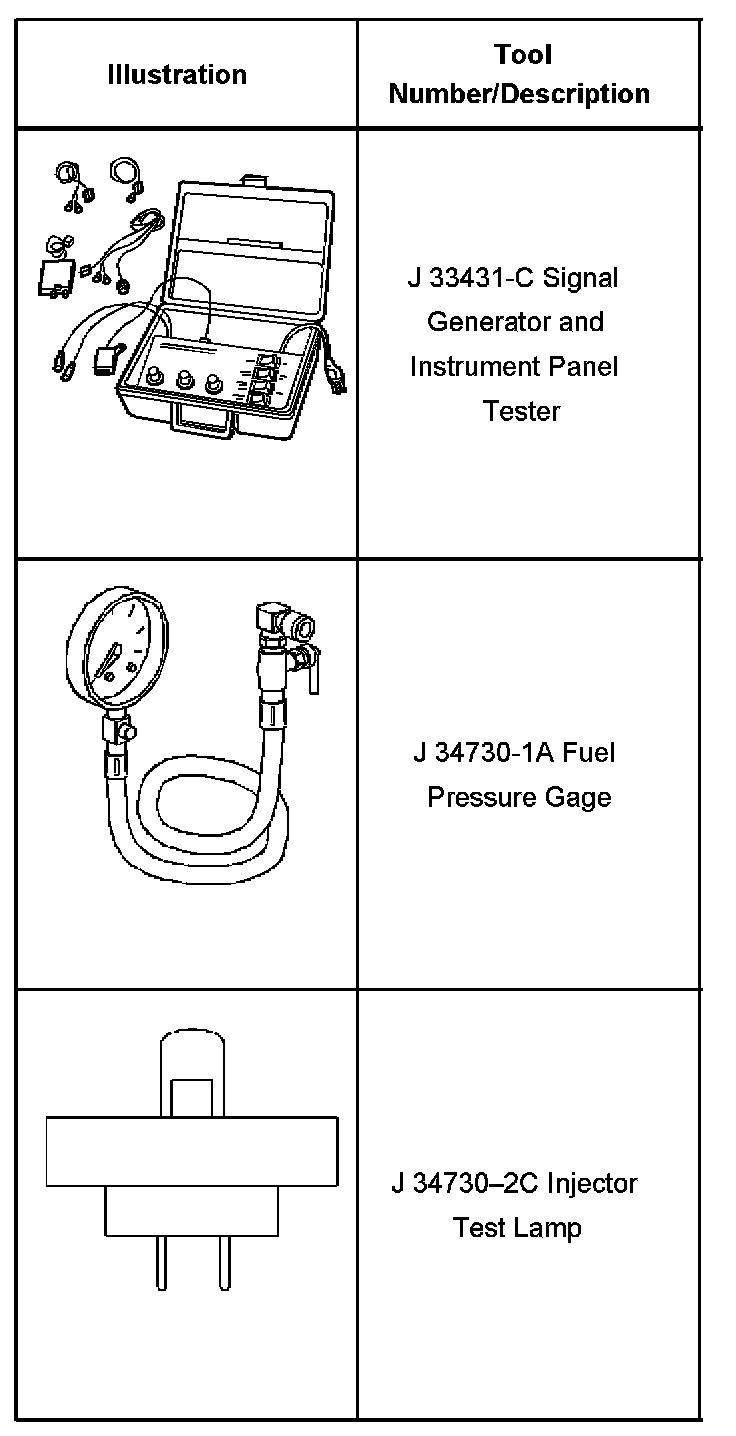 | Illustration | Tool Number/Description |
|---|---|
| | J 33431-C Signal Generator and Instrument Panel Tester |
| | J 34730-1A Fuel Pressure Gage |
| | J 34730–2C Injector Test Lamp |