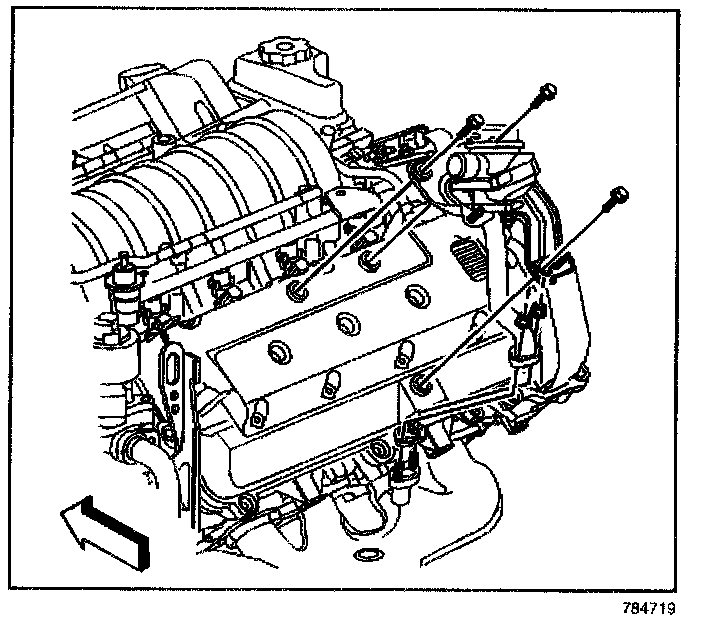 784719