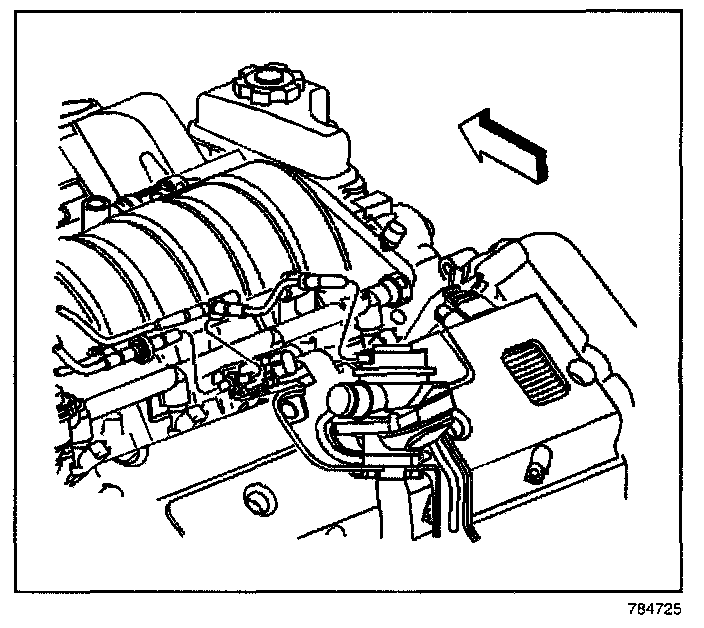 784725