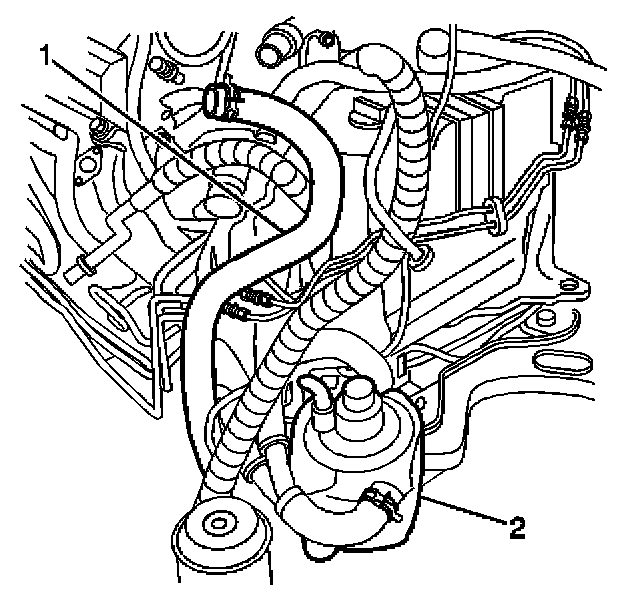 1
2