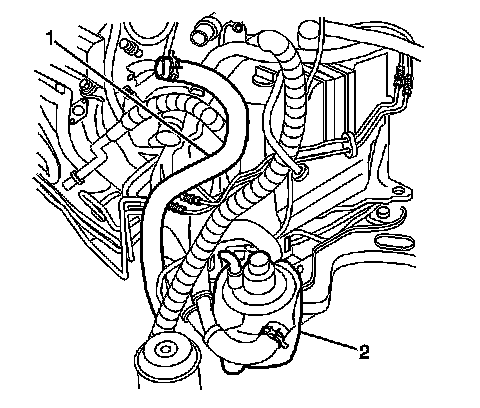 1
2