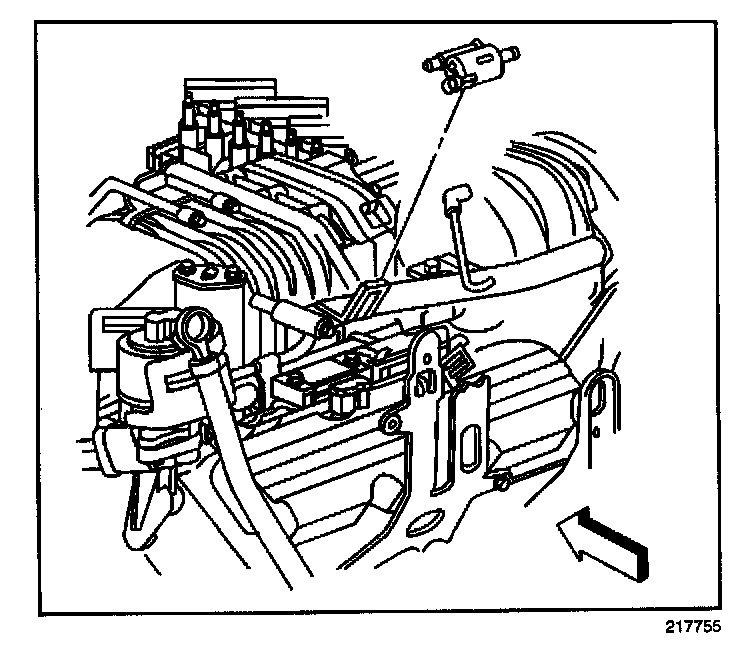 217755