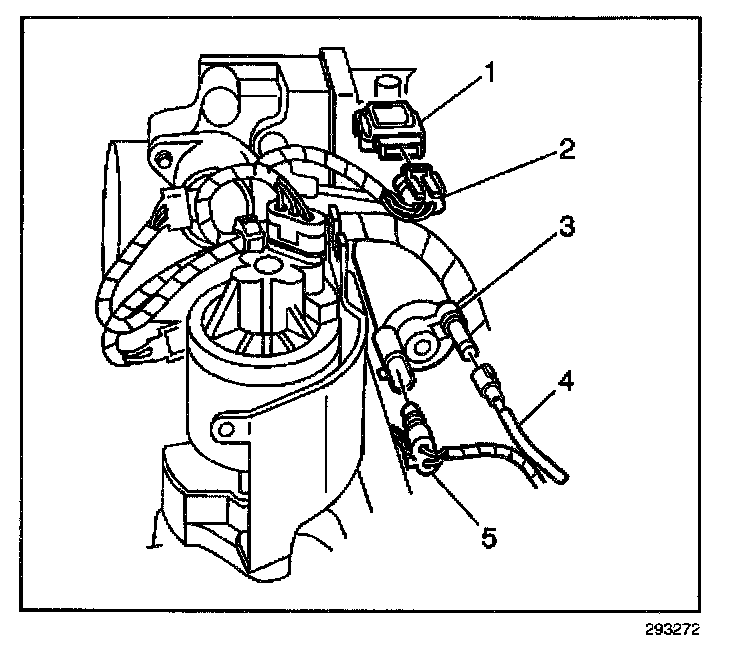 1
2
3
4
5
293272