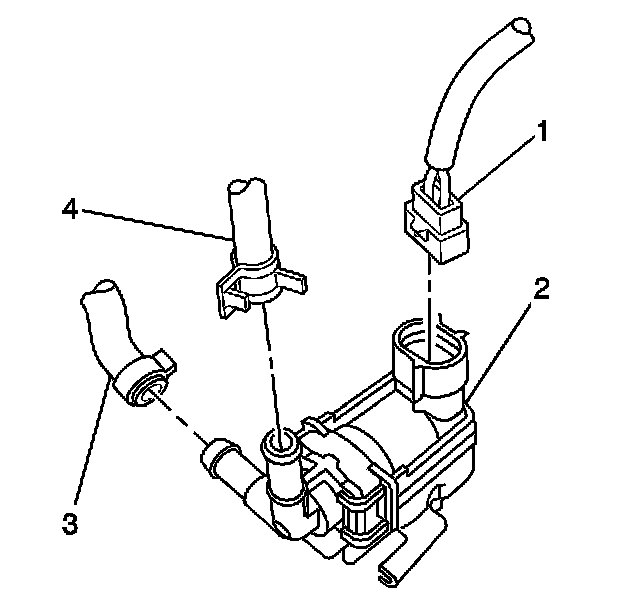 1
4
2
3