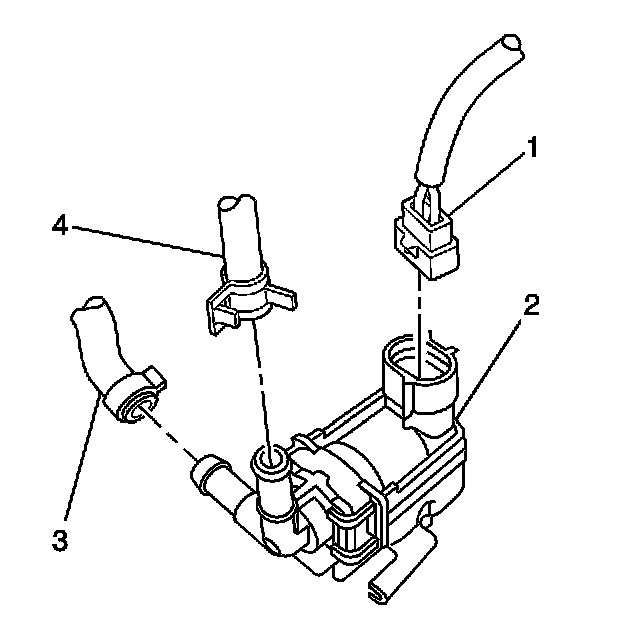 1
4
2
3