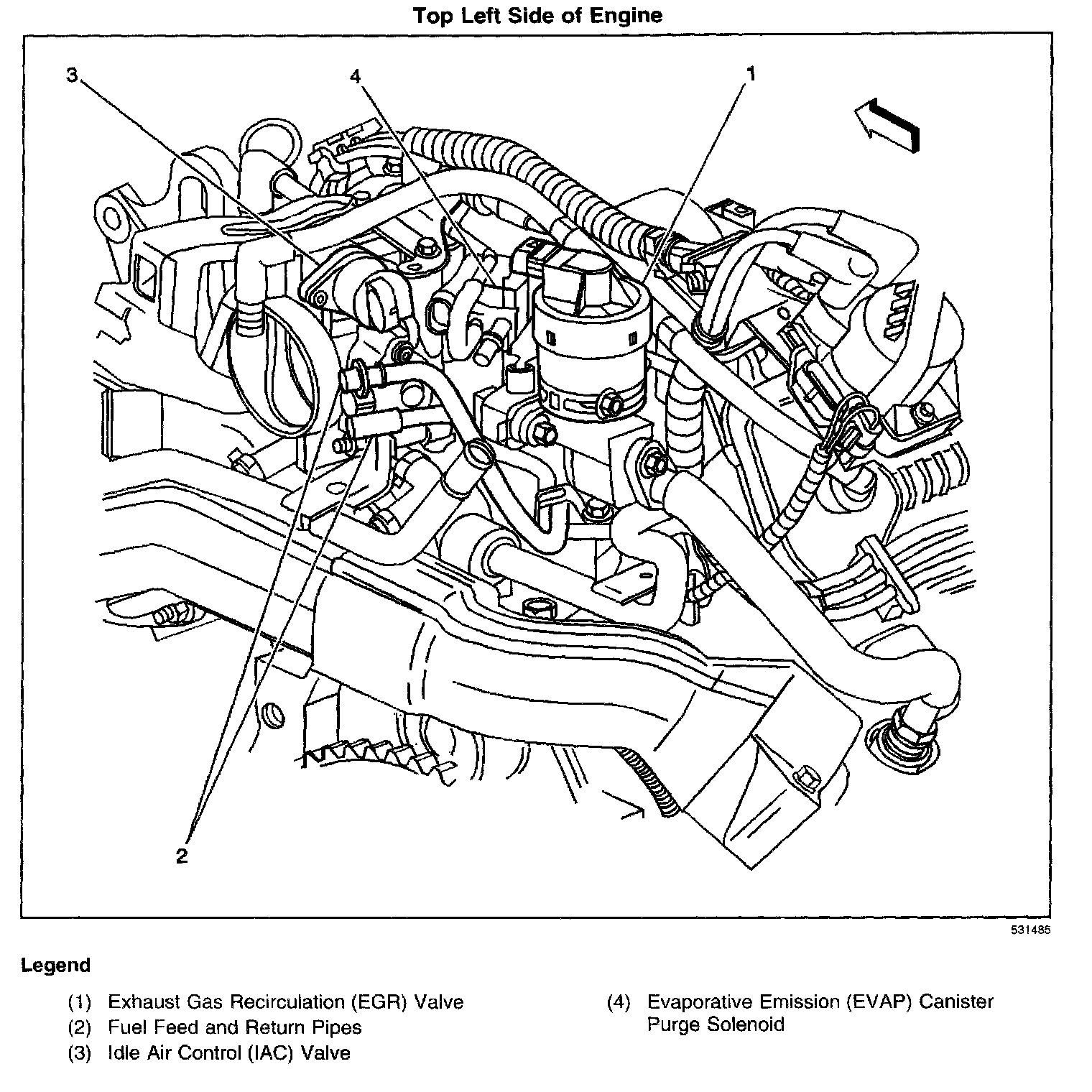 Top Left Side of Engine

3
4
1
2

531485

Legend

(1) Exhaust Gas Recirculation (EGR) Valve
(2) Fuel Feed and Return Pipes
(3) Idle Air Control (IAC) Valve

(4) Evaporative Emission (EVAP) Canister Purge Solenoid