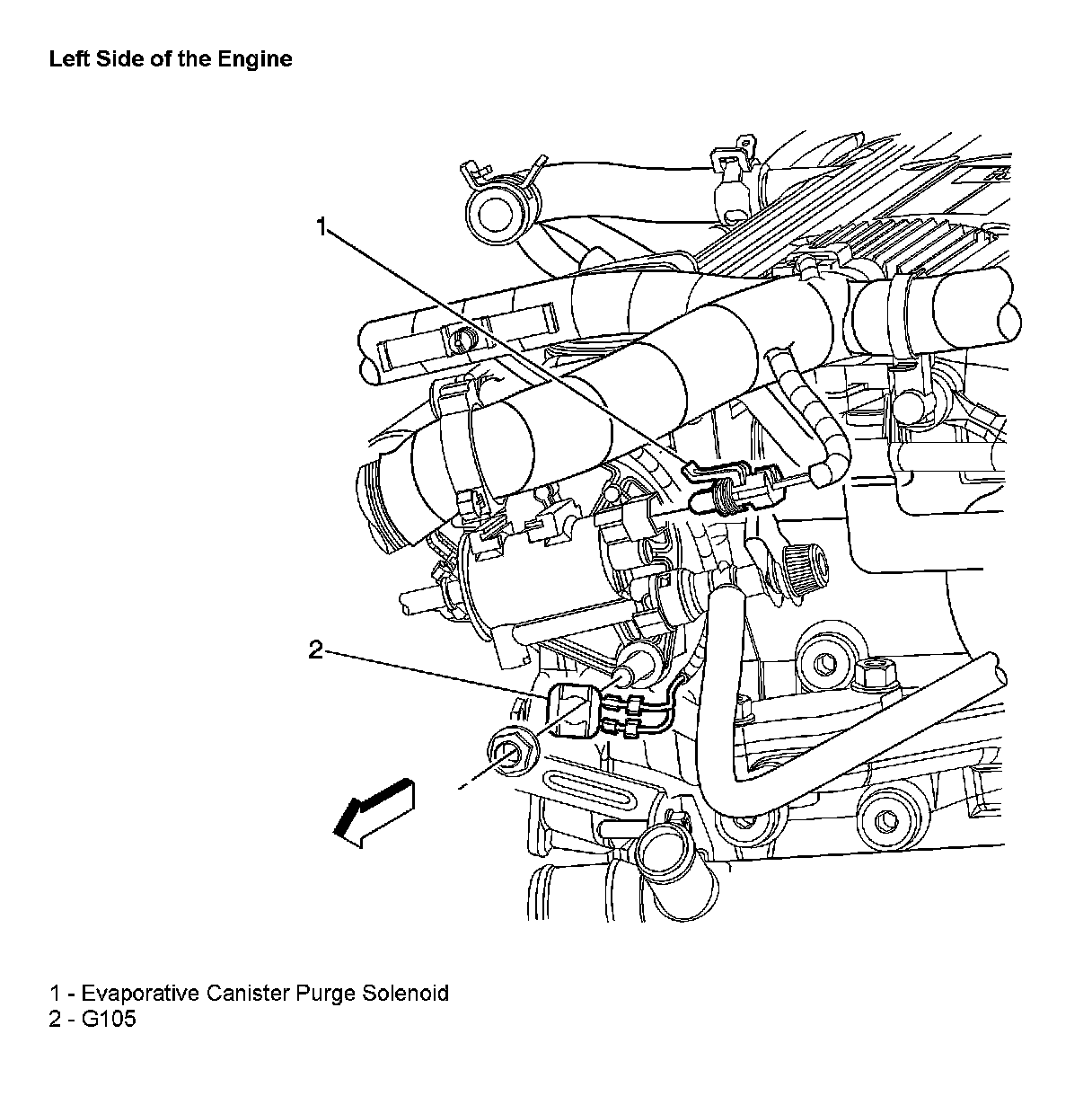 Left Side of the Engine

1

2

1 - Evaporative Canister Purge Solenoid
2 - G105