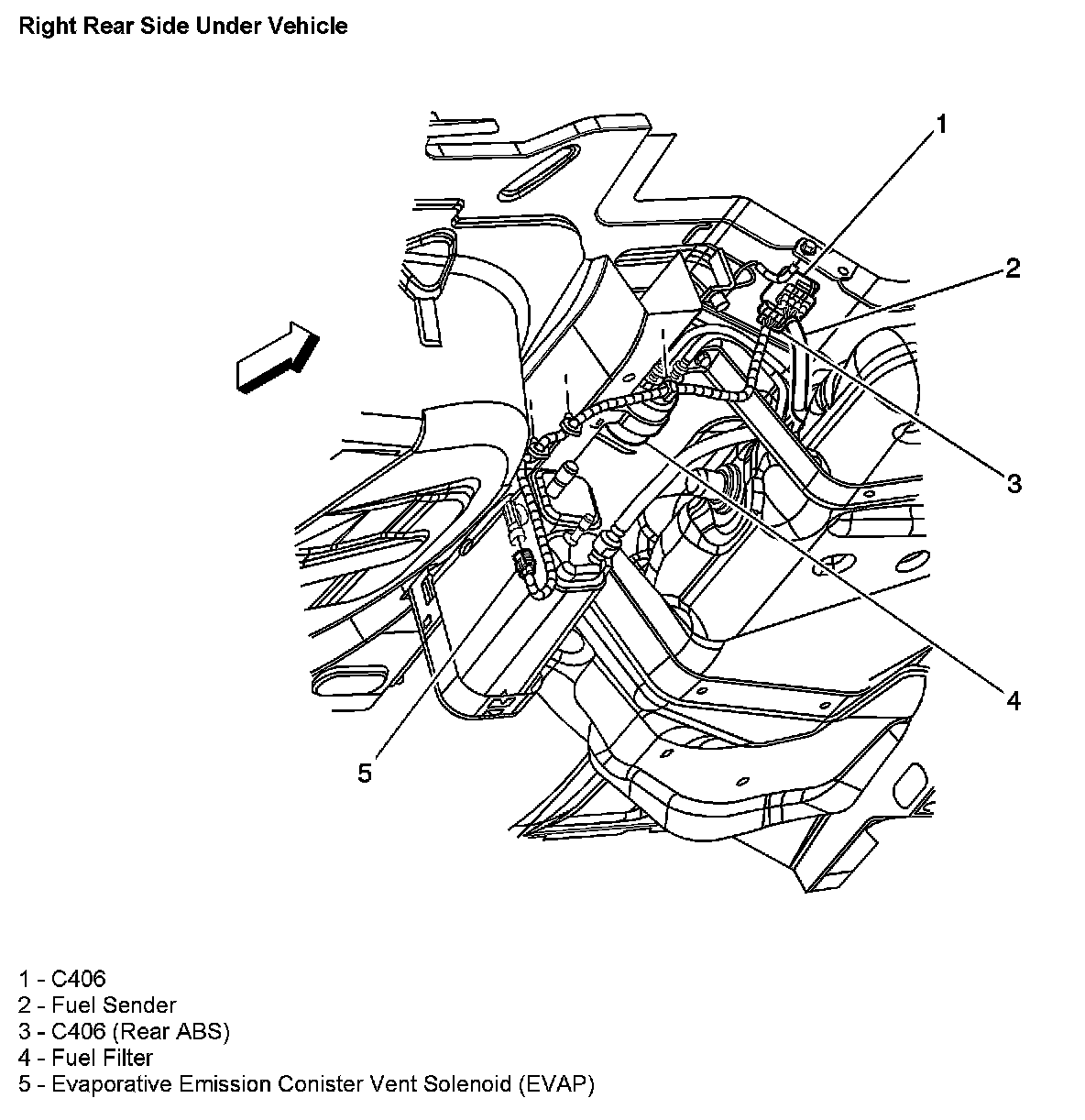 Right Rear Side Under Vehicle

1

2

3

4

5

1 - C406
2 - Fuel Sender
3 - C406 (Rear ABS)
4 - Fuel Filter
5 - Evaporative Emission Conister Vent Solenoid (EVAP)