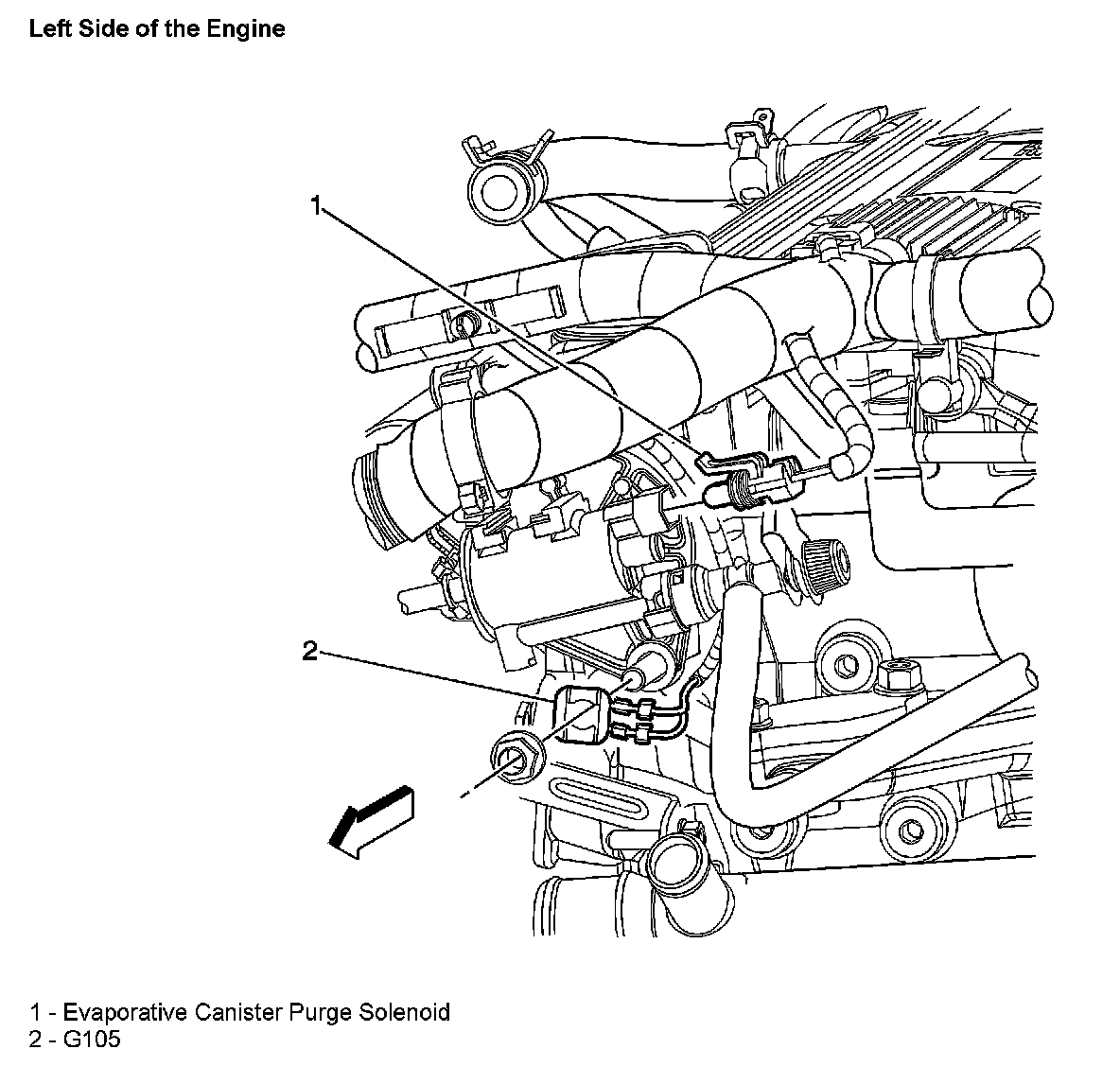 Left Side of the Engine

1

2

1 - Evaporative Canister Purge Solenoid
2 - G105