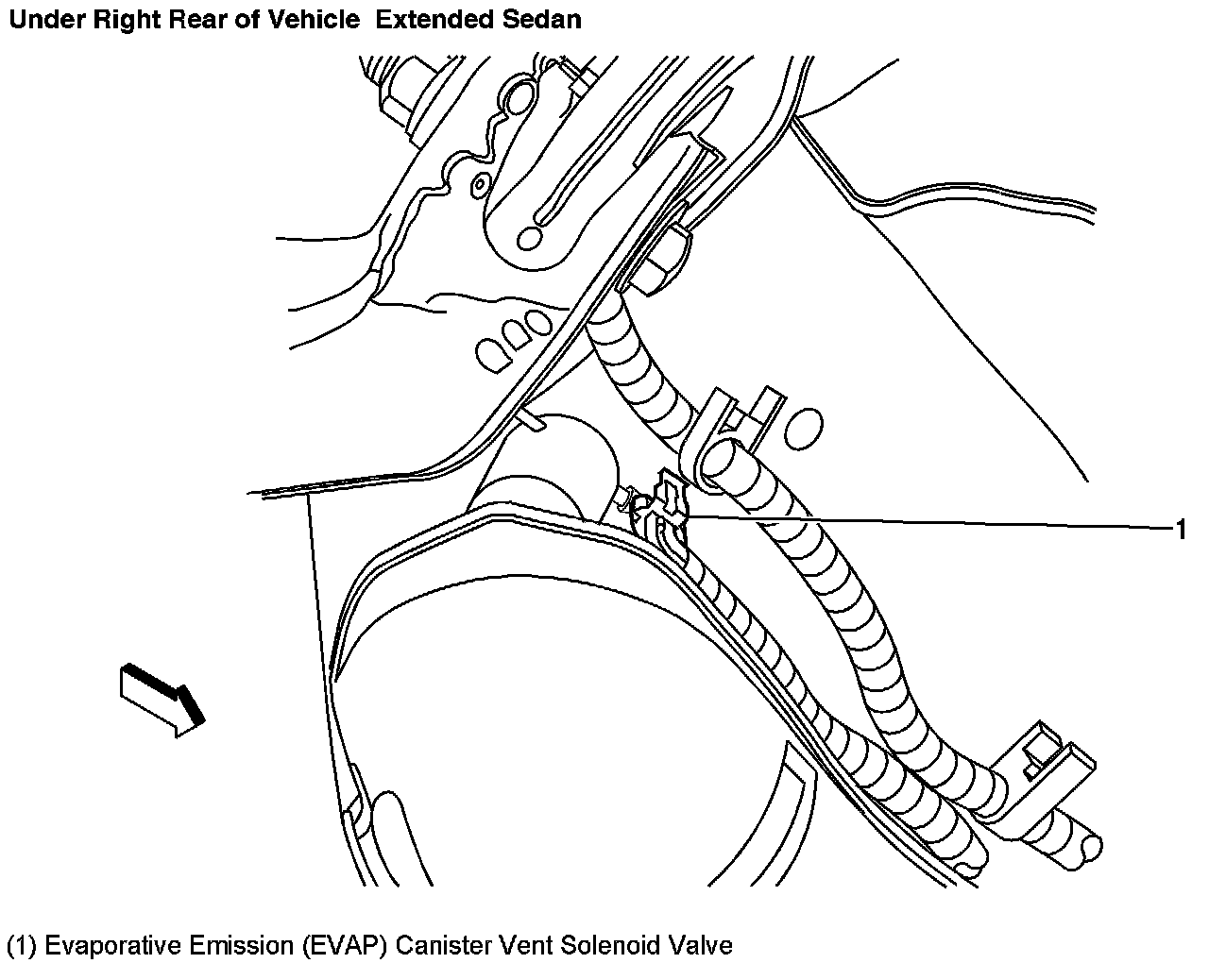 Under Right Rear of Vehicle Extended Sedan

1

(1) Evaporative Emission (EVAP) Canister Vent Solenoid Valve