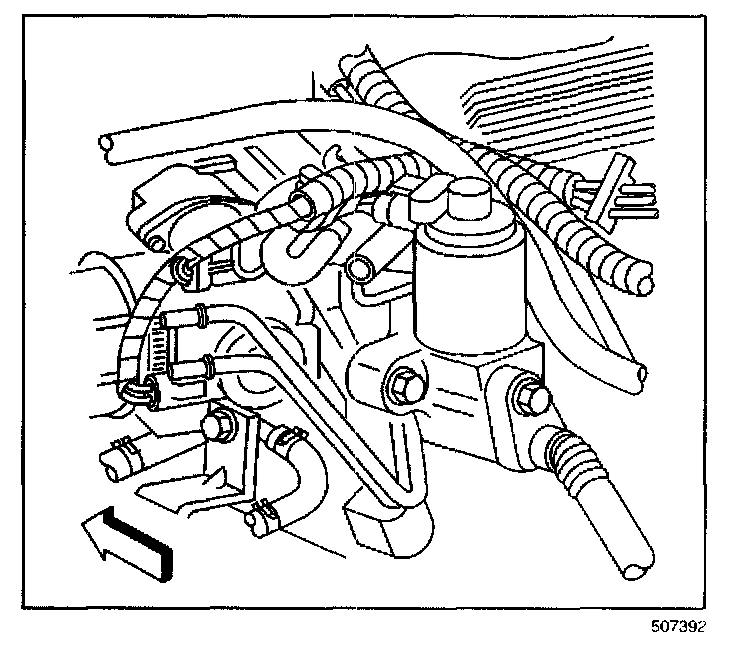 507392