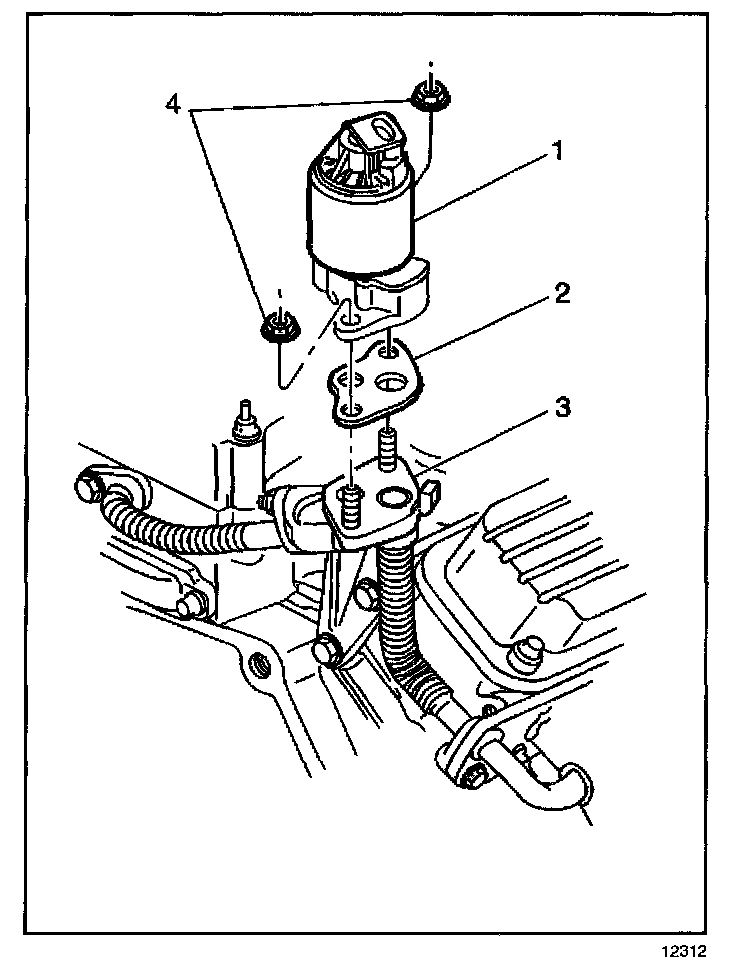 4
1
2
3
12312