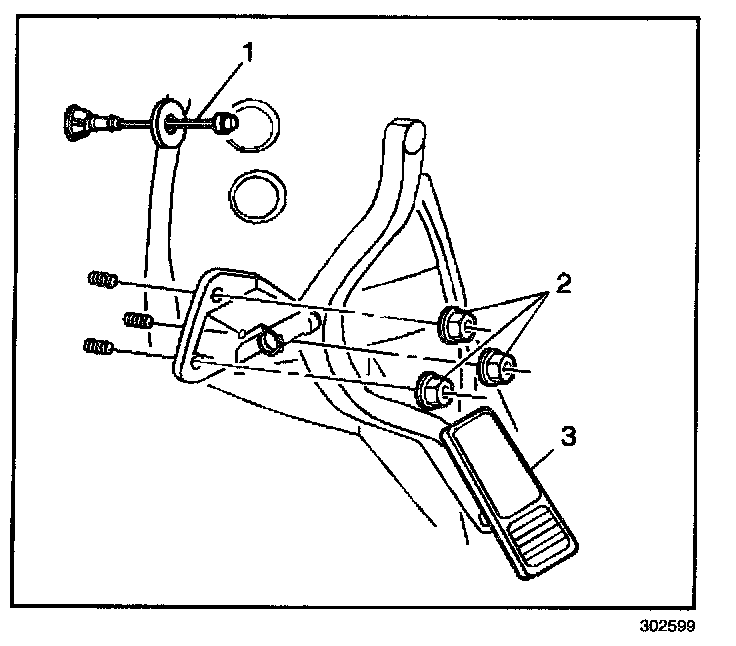 1
2
3
302599