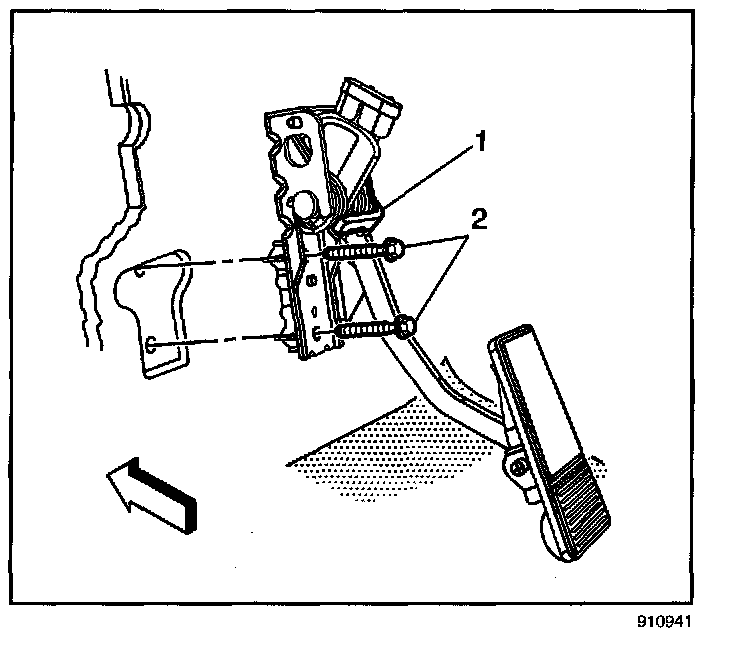 1
2
910941