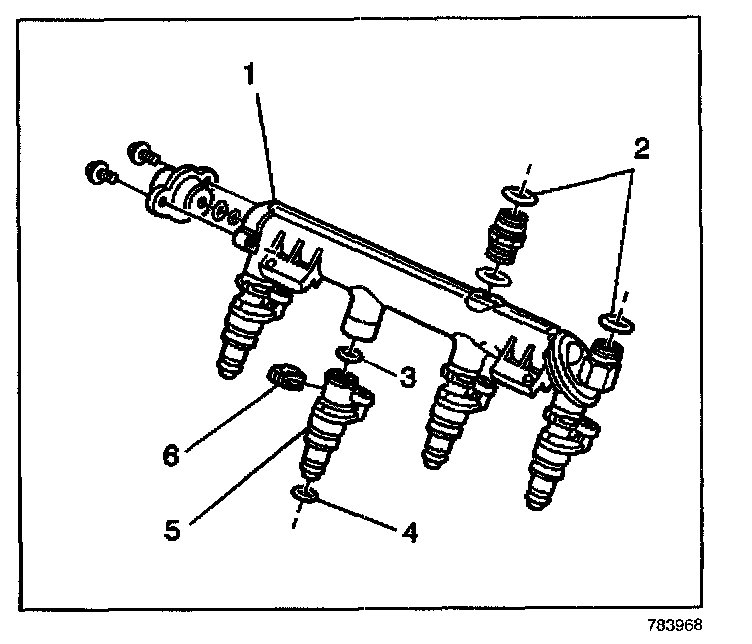 1
2
3
6
5
4
783968