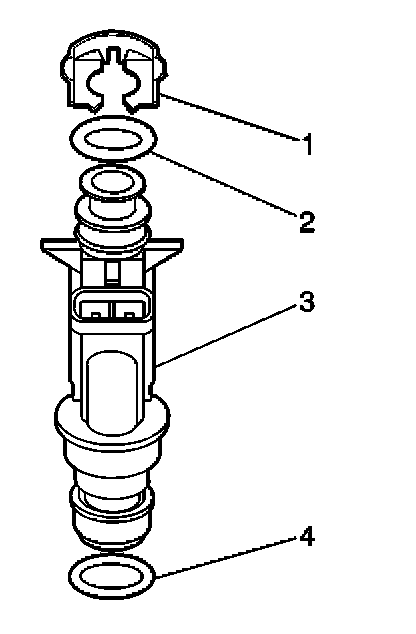 1
2
3
4