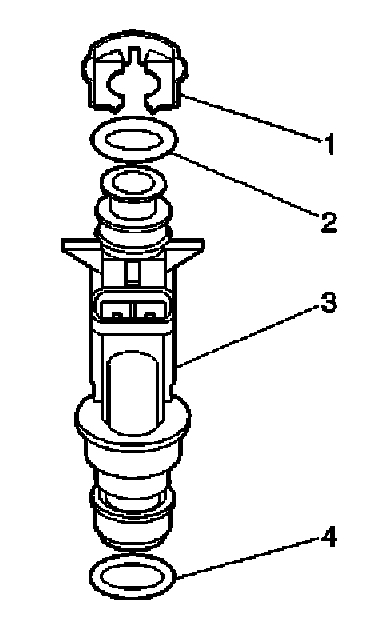 1
2
3
4