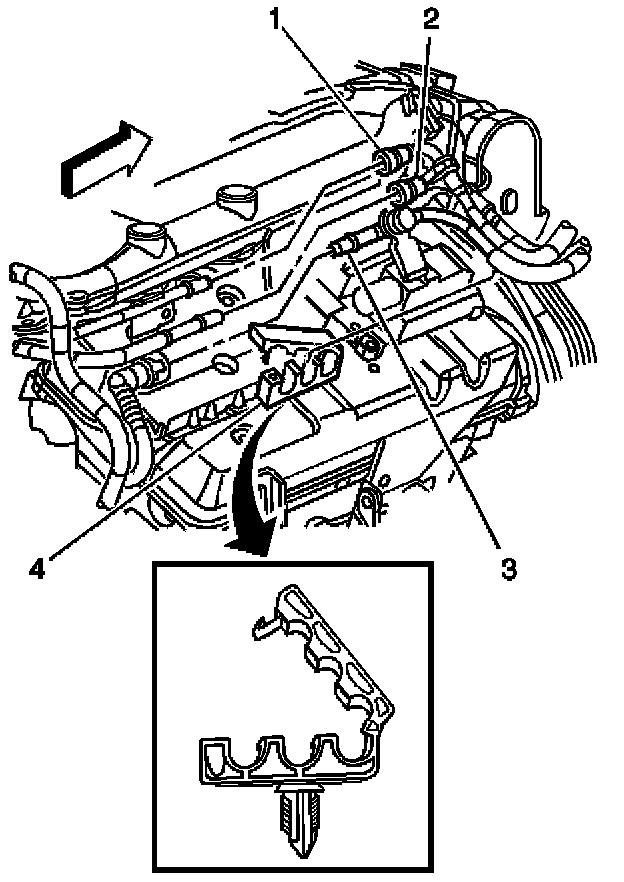 1
2
4
3