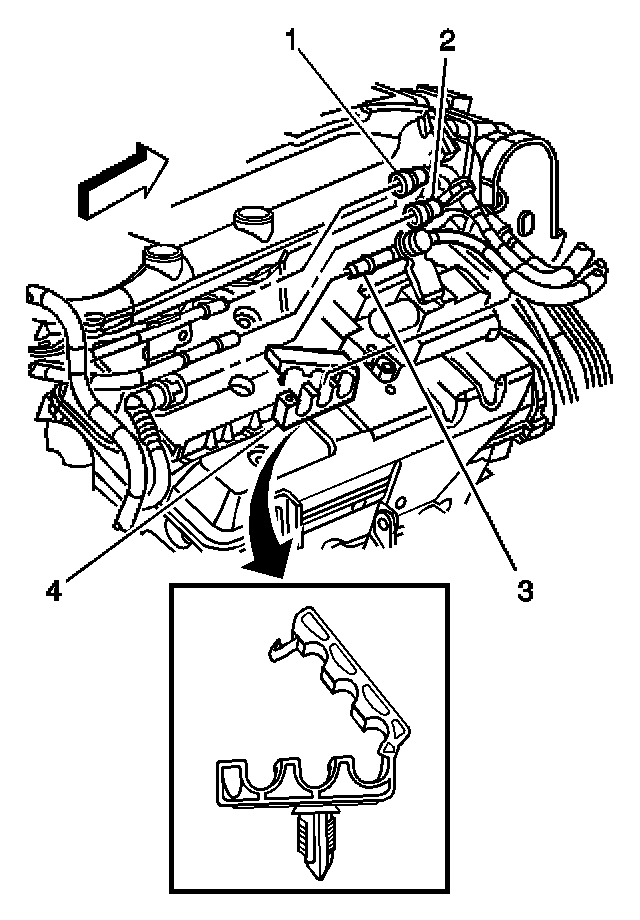 1
2
4
3