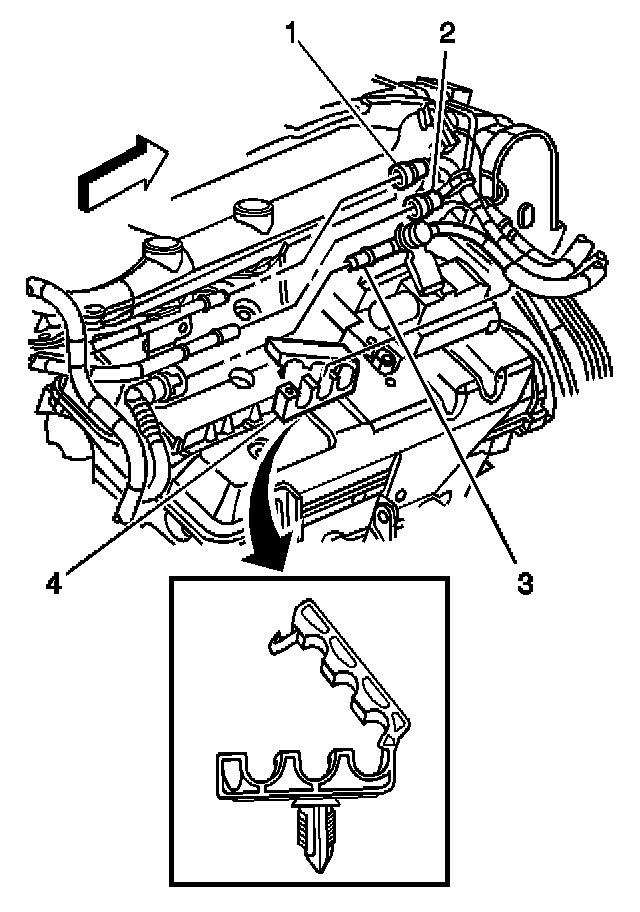 1
2
4
3