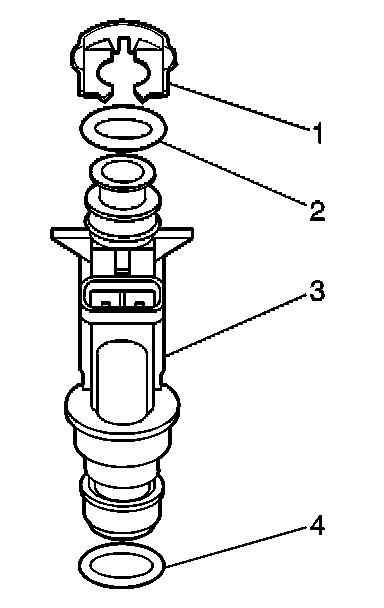 1
2
3
4