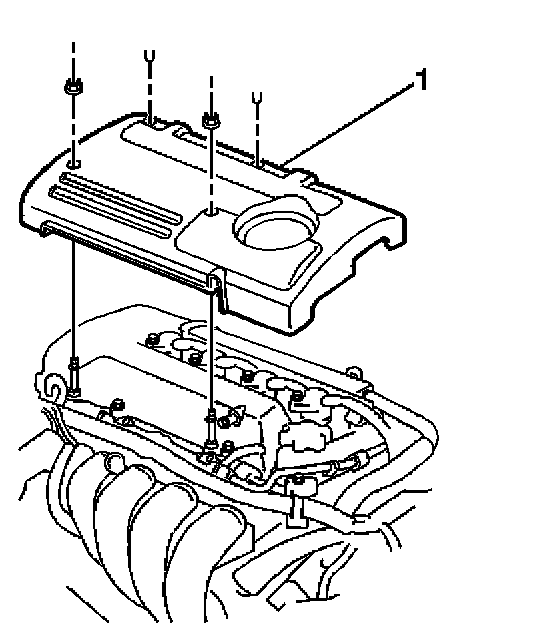 1