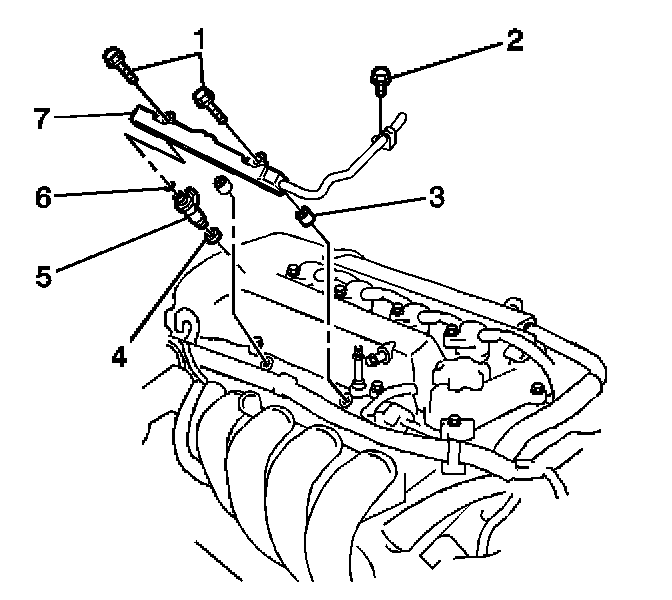 1
2
7
6
3
5
4