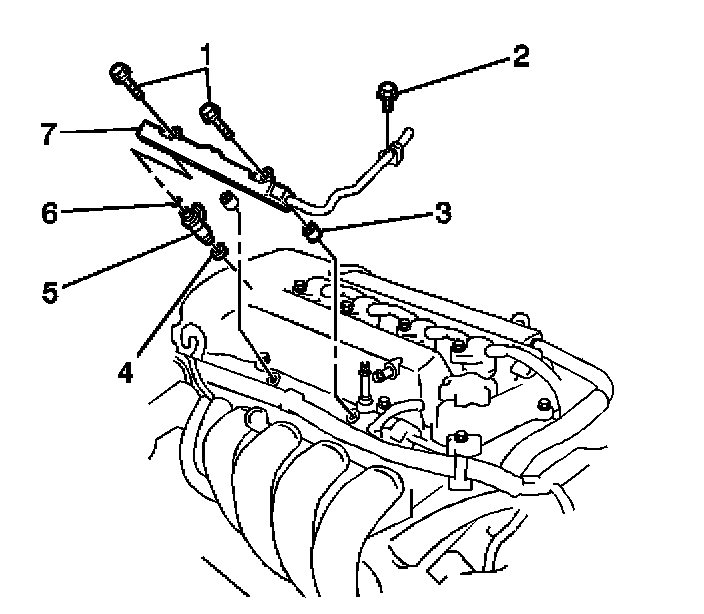 1
2
7
6
3
5
4