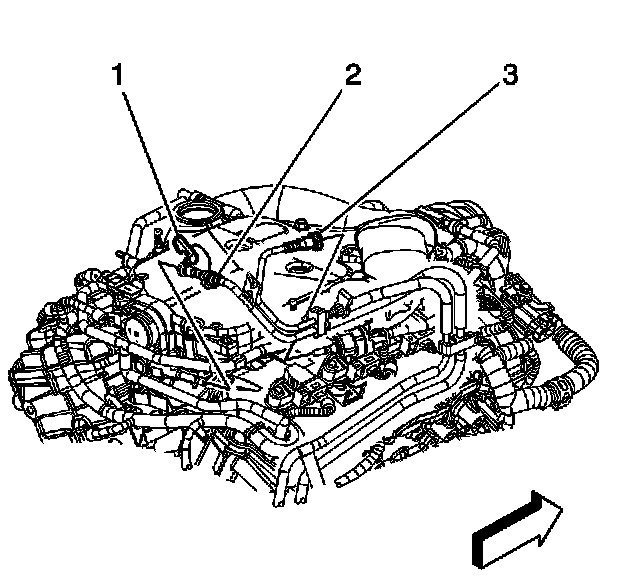 1
2
3