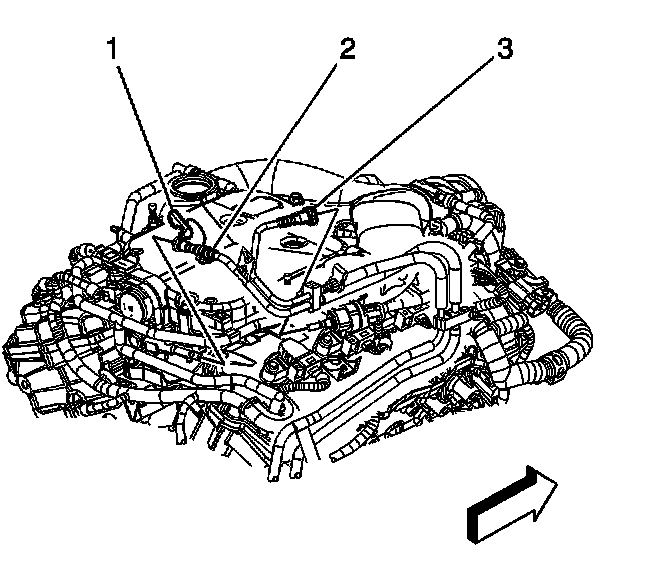 1
2
3