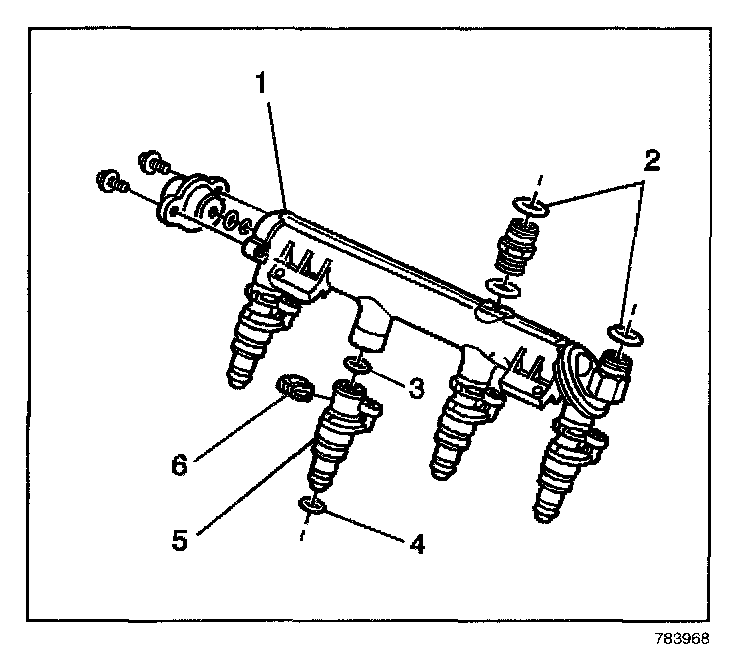 1
2
3
6
5
4
783968