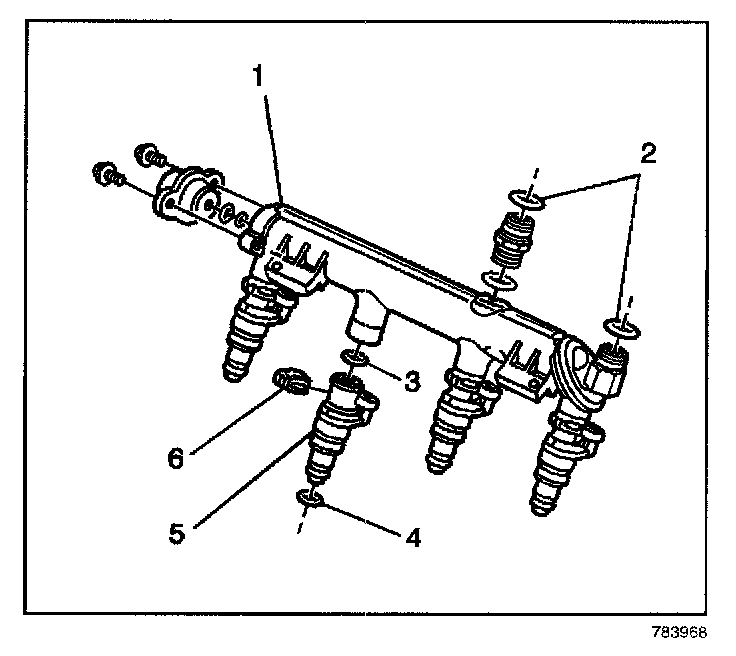 1
2
3
6
5
4
783968