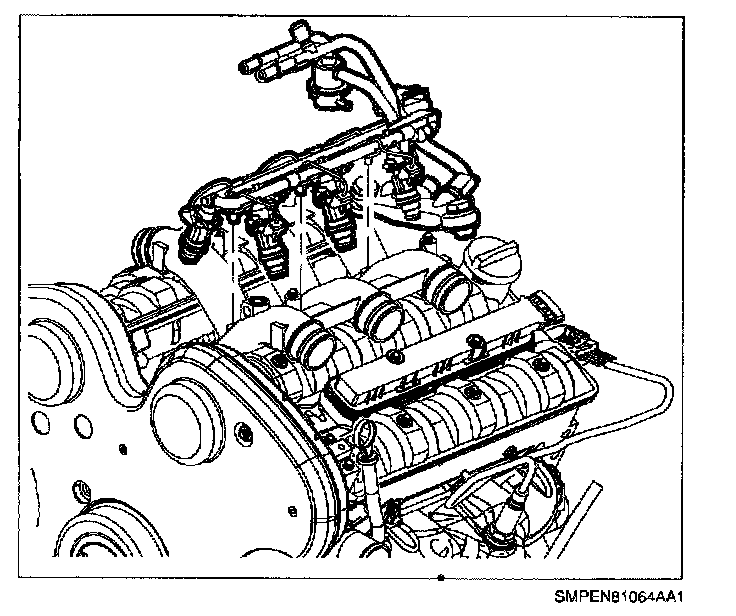 SMPEN81064AA1