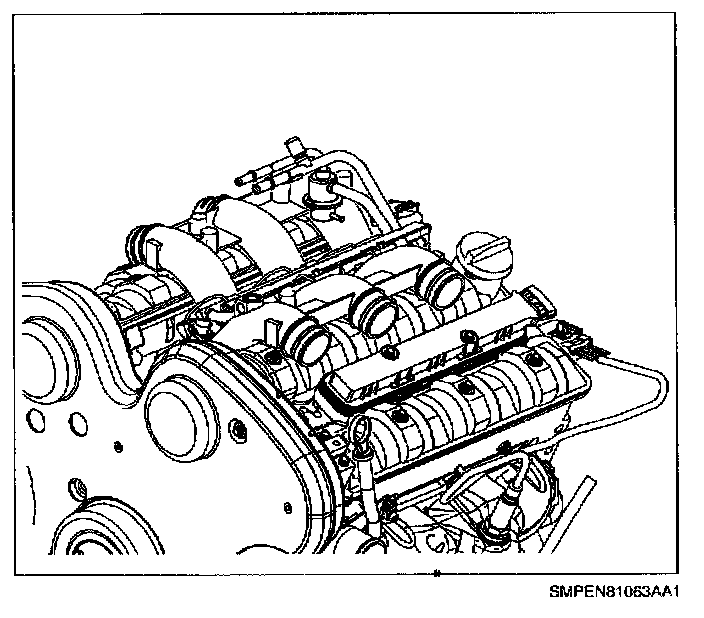 SMPEN81063AA1