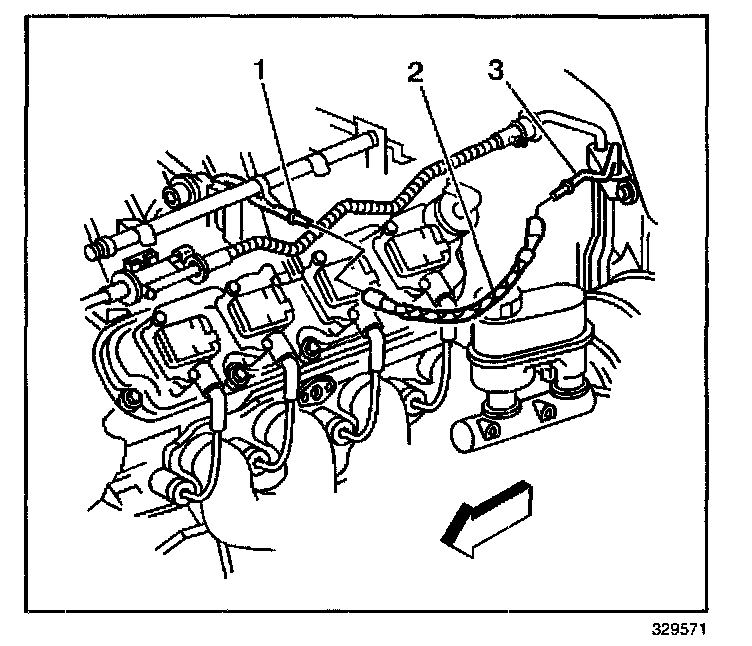 1
2
3
329571