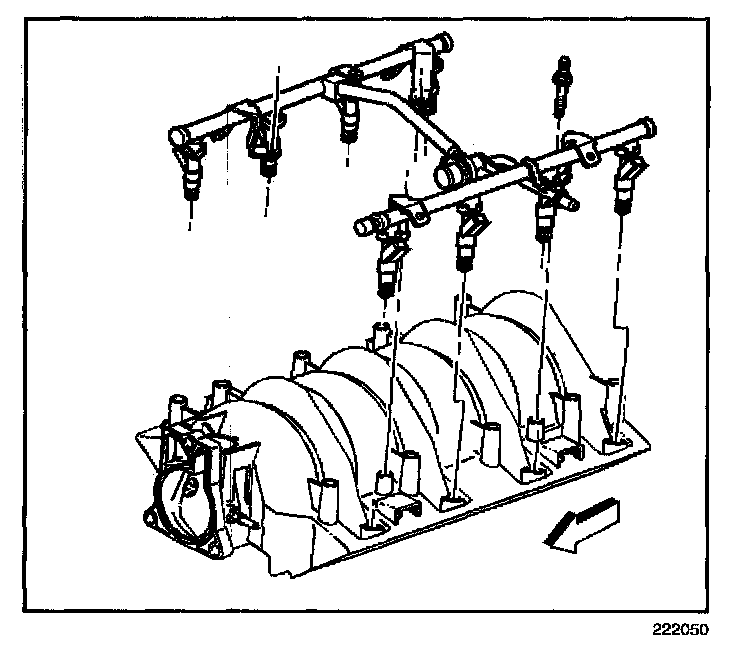 222050