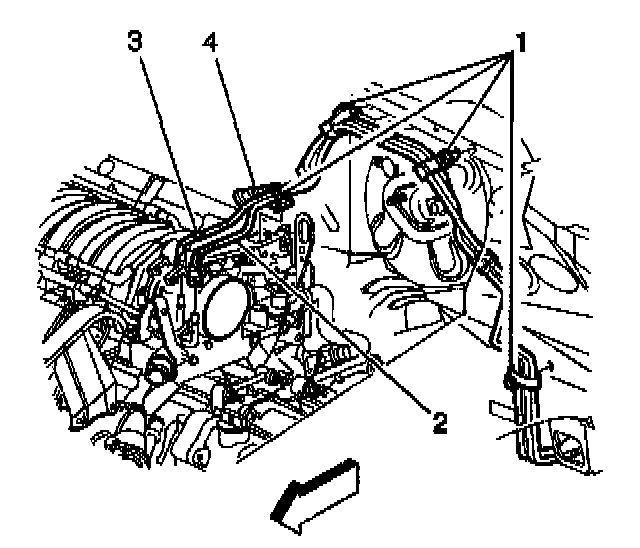 3
4
1
2