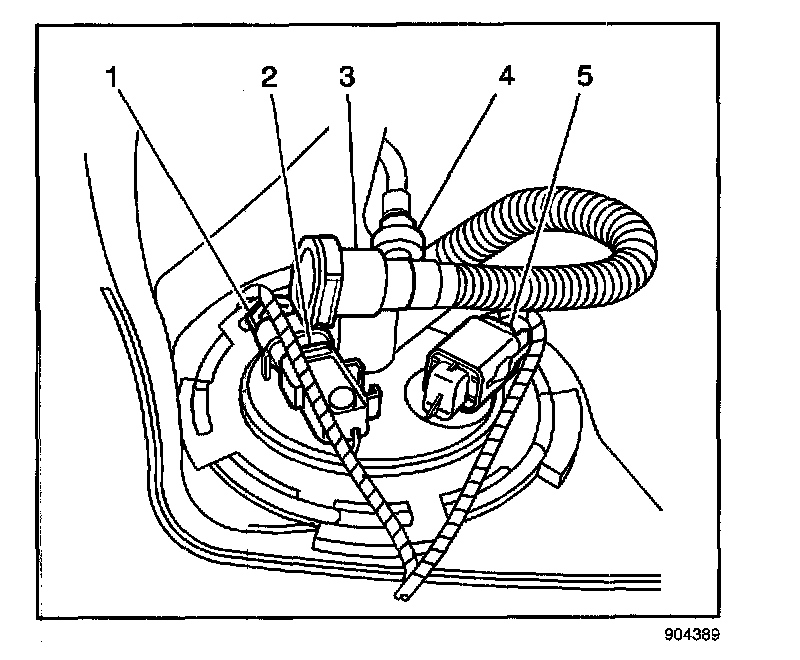 1
2
3
4
5
904389