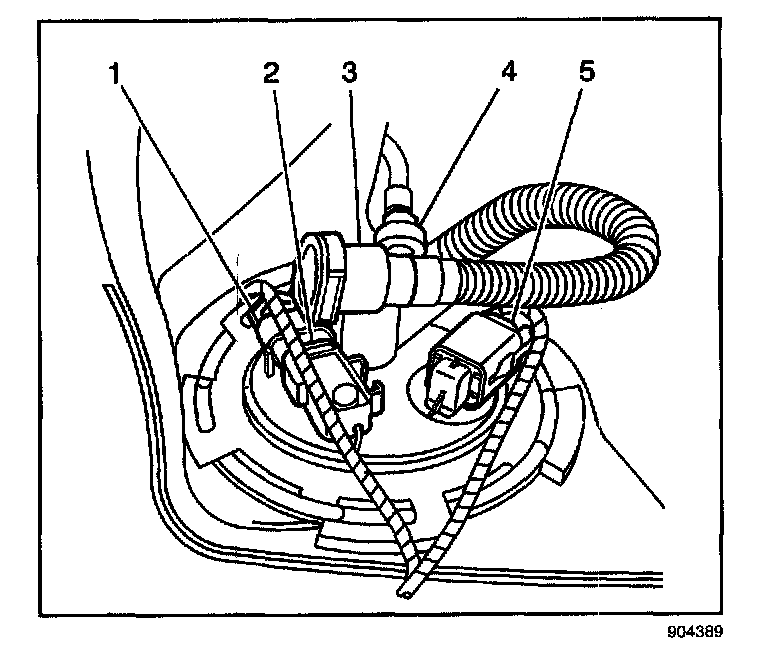 1 2 3 4 5

904389