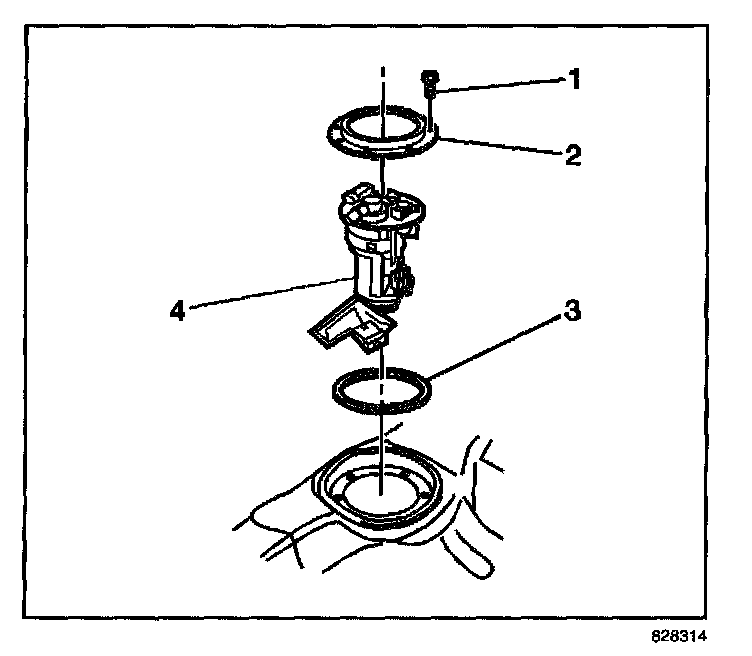 1
2
4
3
828314