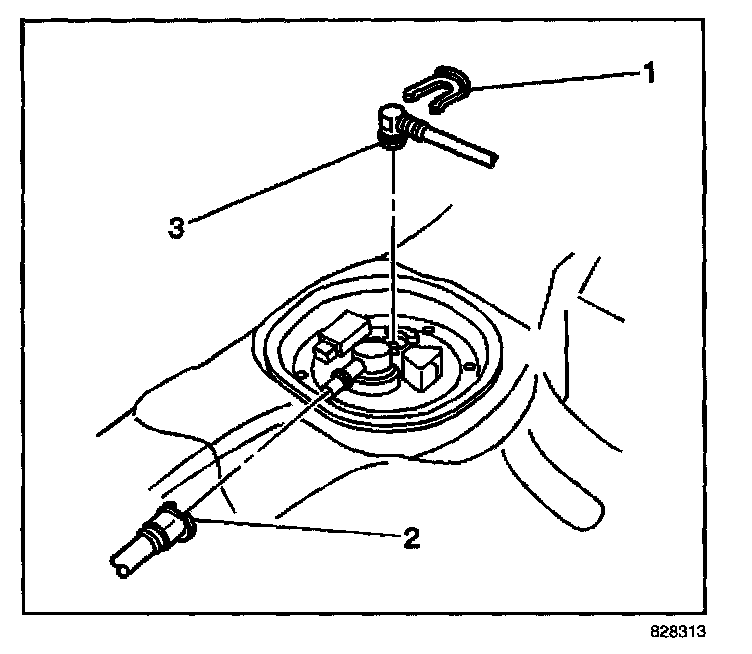 1
3
2
828313