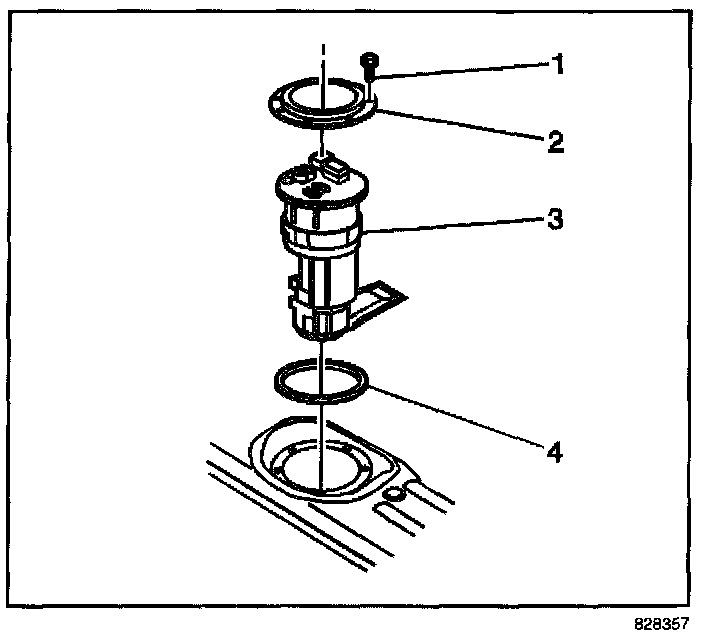 1
2
3
4
828357