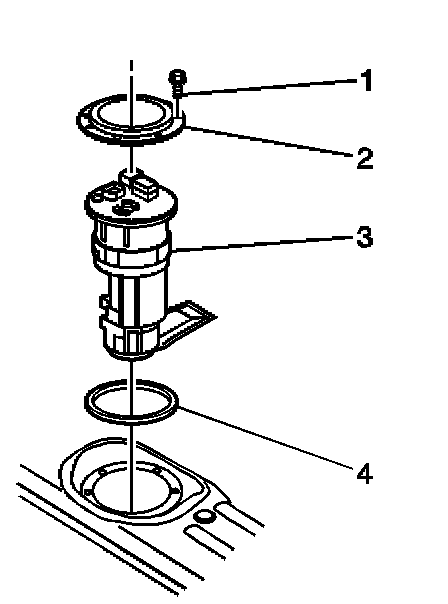 1
2
3
4