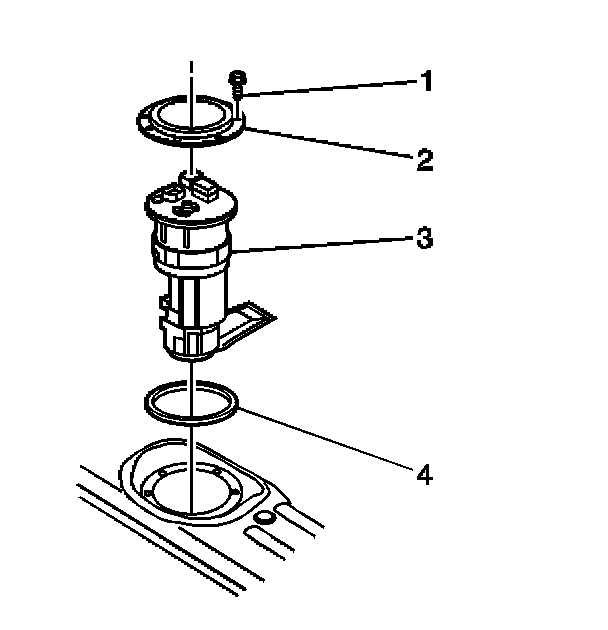 1
2
3
4