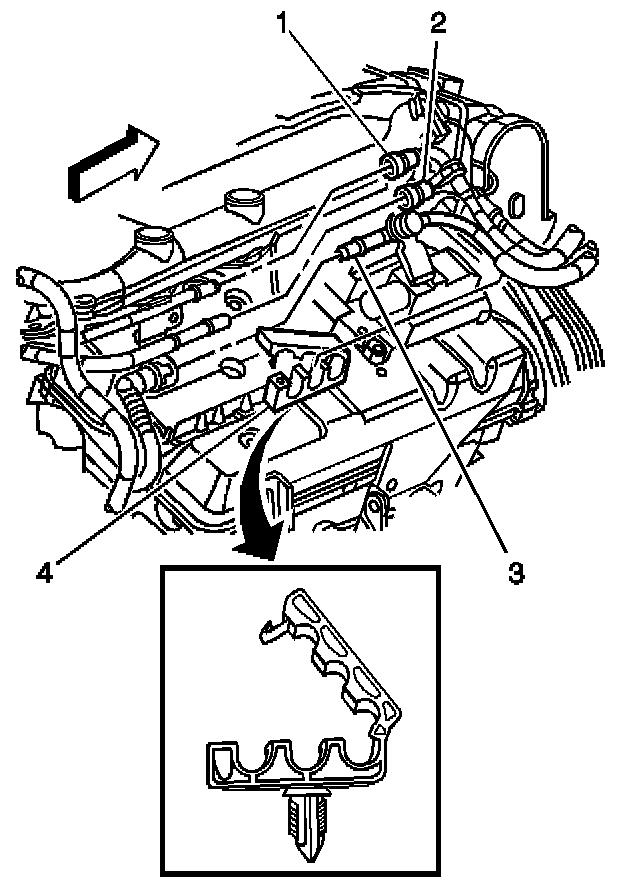 1
2
4
3