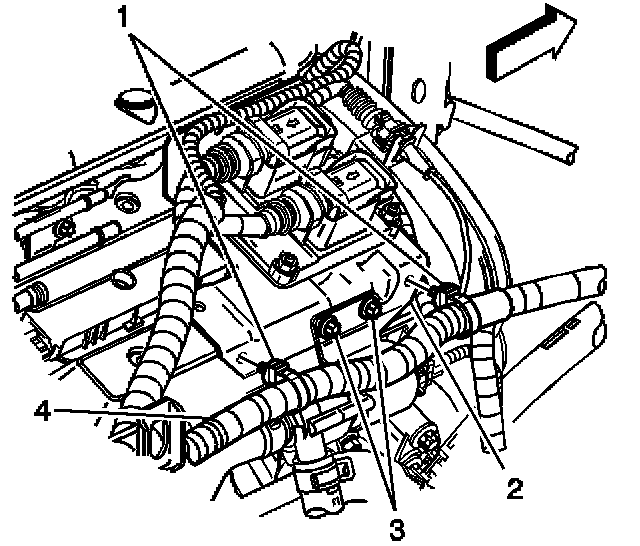 1
4
2
3