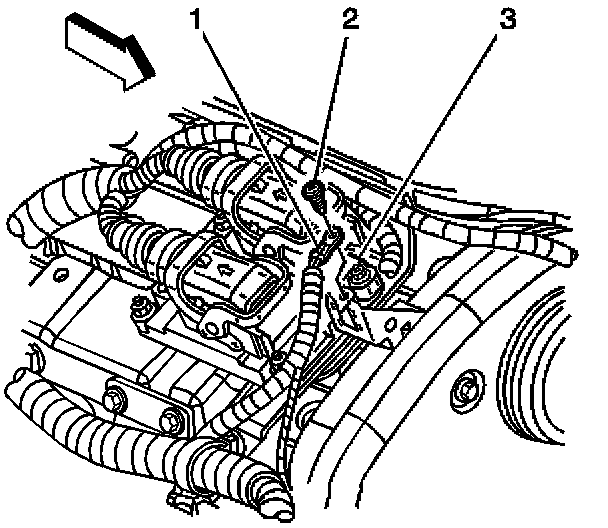 1
2
3